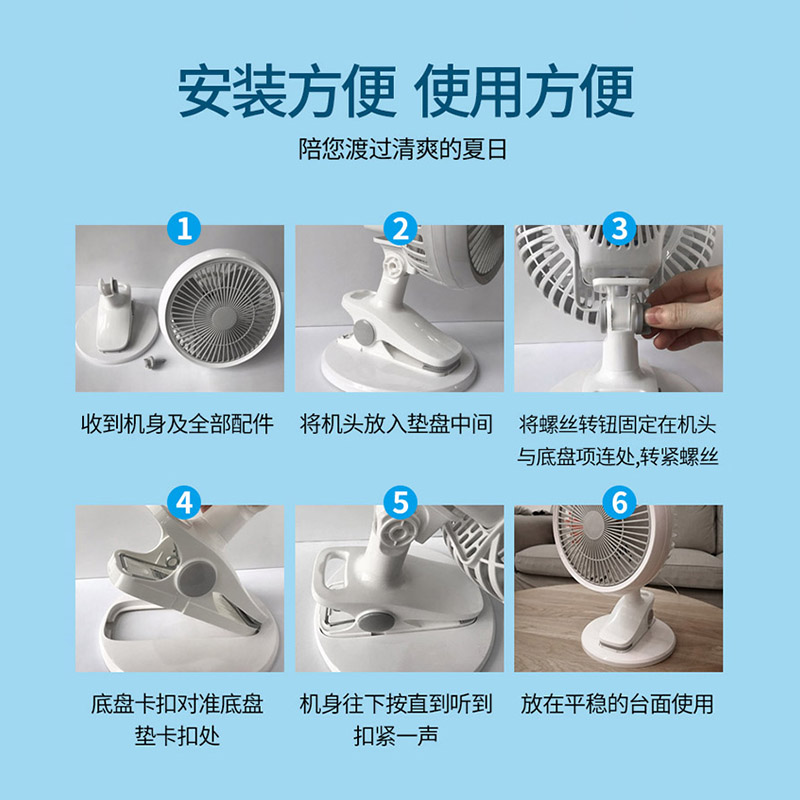 安装方便 使用方便

陪您渡过清爽的夏日

1

收到机身及全部配件

2

将机头放入垫盘中间

3

将螺丝转钮固定在机头与底盘项连处,转紧螺丝

4

底盘卡扣对准底盘垫卡扣处

5

机身往下按直到听到扣紧一声

6

放在平稳的台面使用